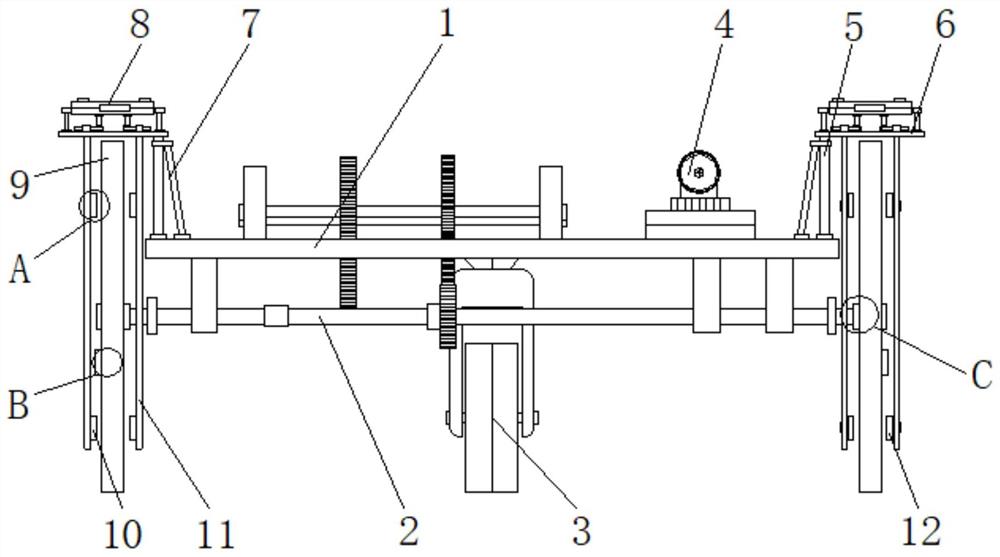 8
7
1
4
5
6
9
A
B
C
10
11
2
3
12