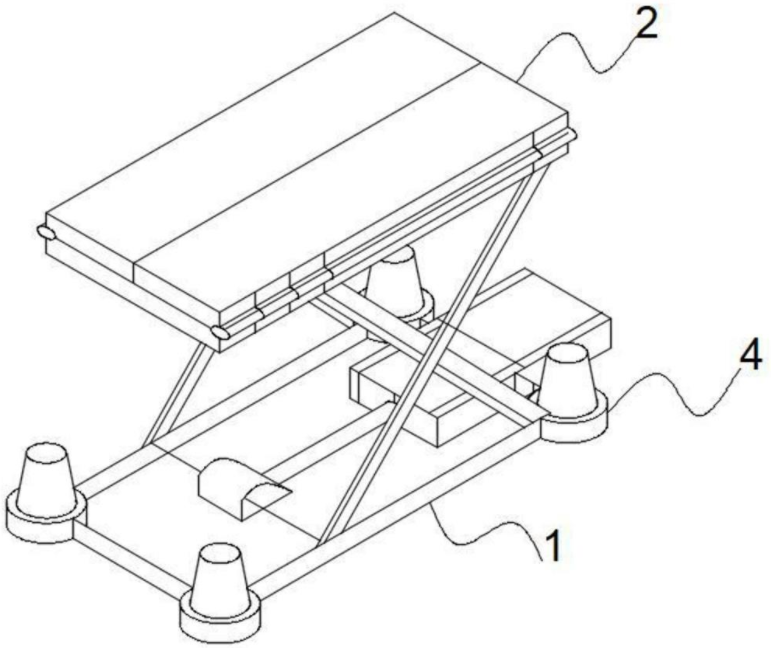 2
4
1