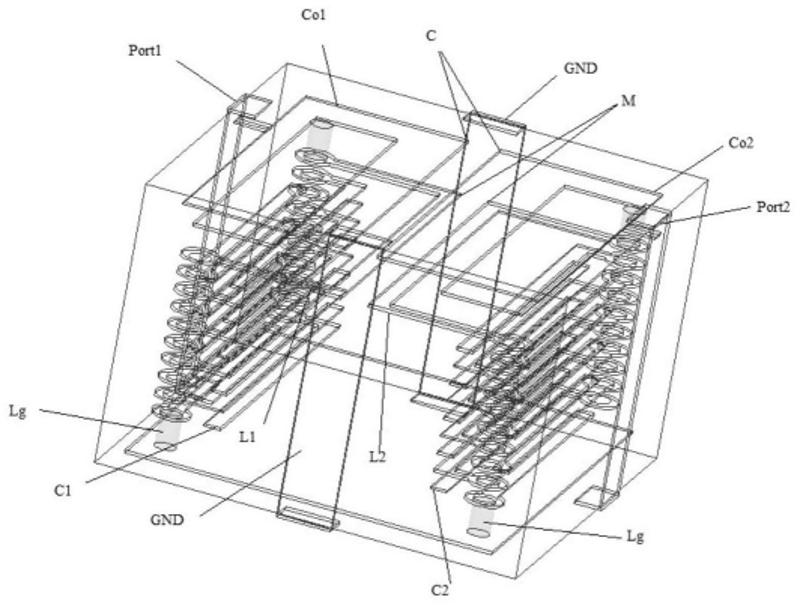 Co1
C
Port1
GND
M
Co2
Port2
Lg
L1
L2
C1
GND
Lg
C2