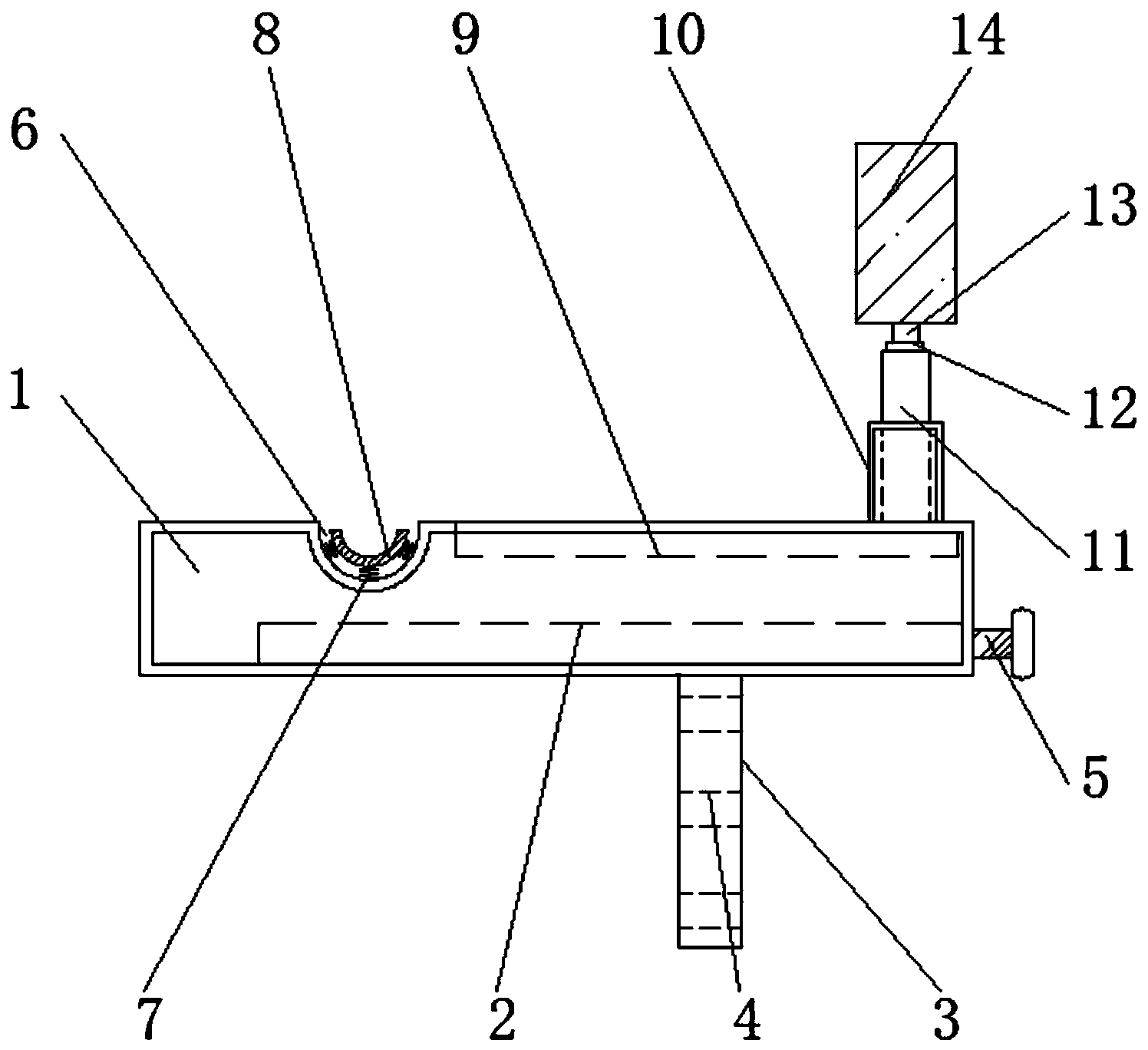 8
9
10
14
6
13
1
12
11
5
7
2
4
3