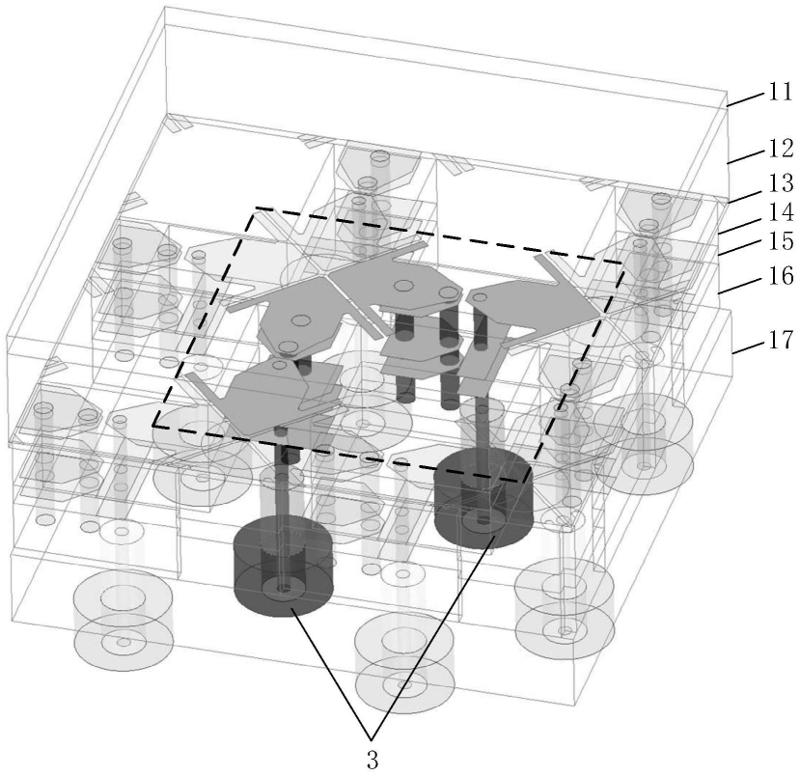 11
12
13
14
15
16
17
3