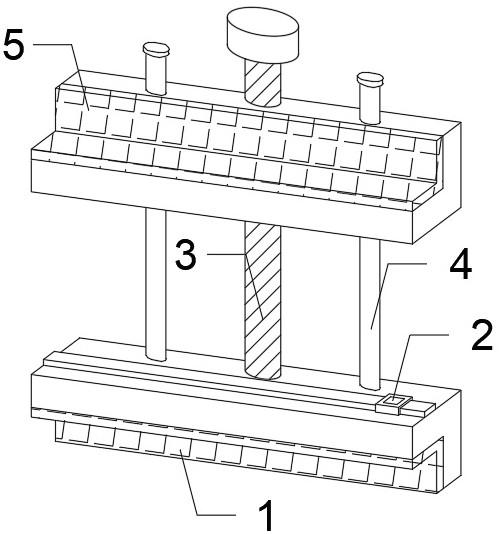 5
3
4
2
1