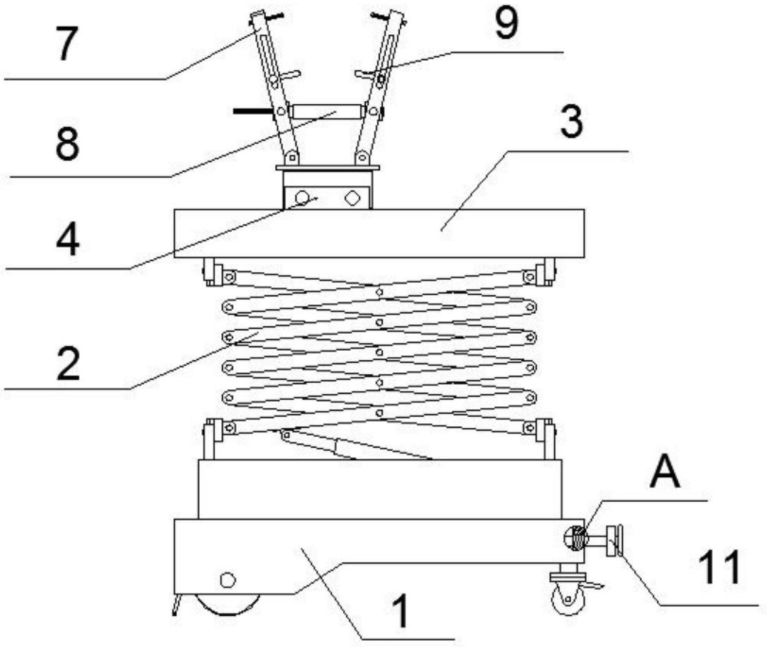 7
9
8
3
4
2
A
11
1