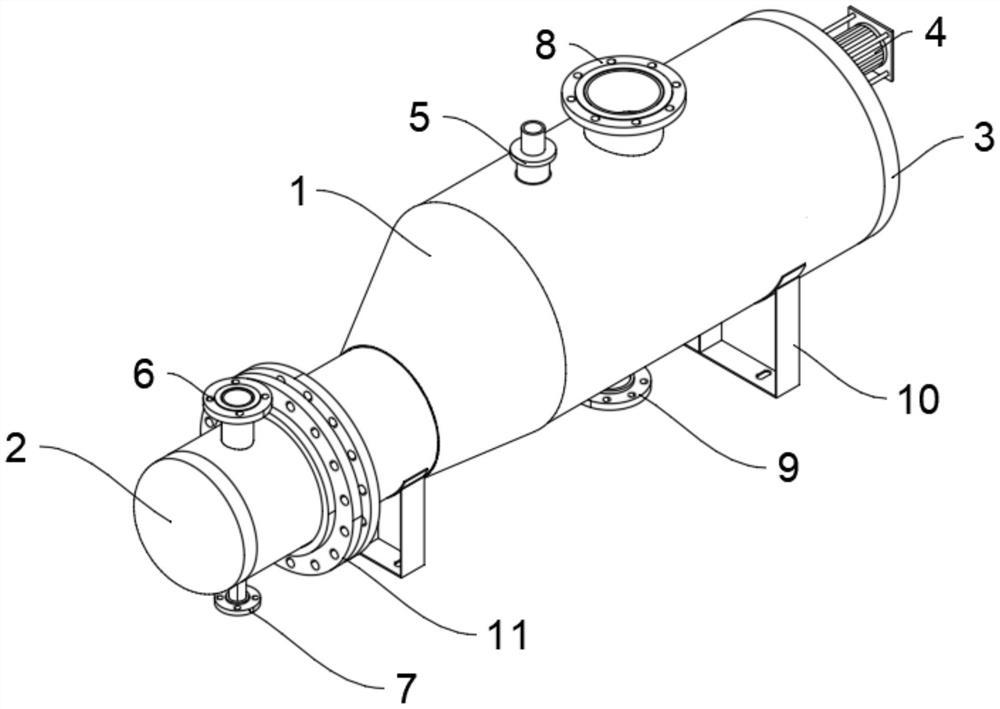 8
4
5
3
1
6
10
2
9
11
7