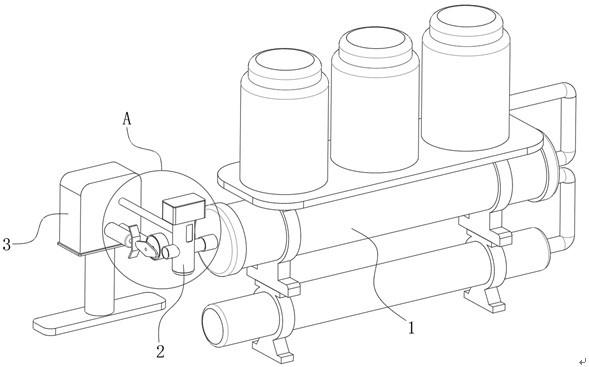 A
3
2
1