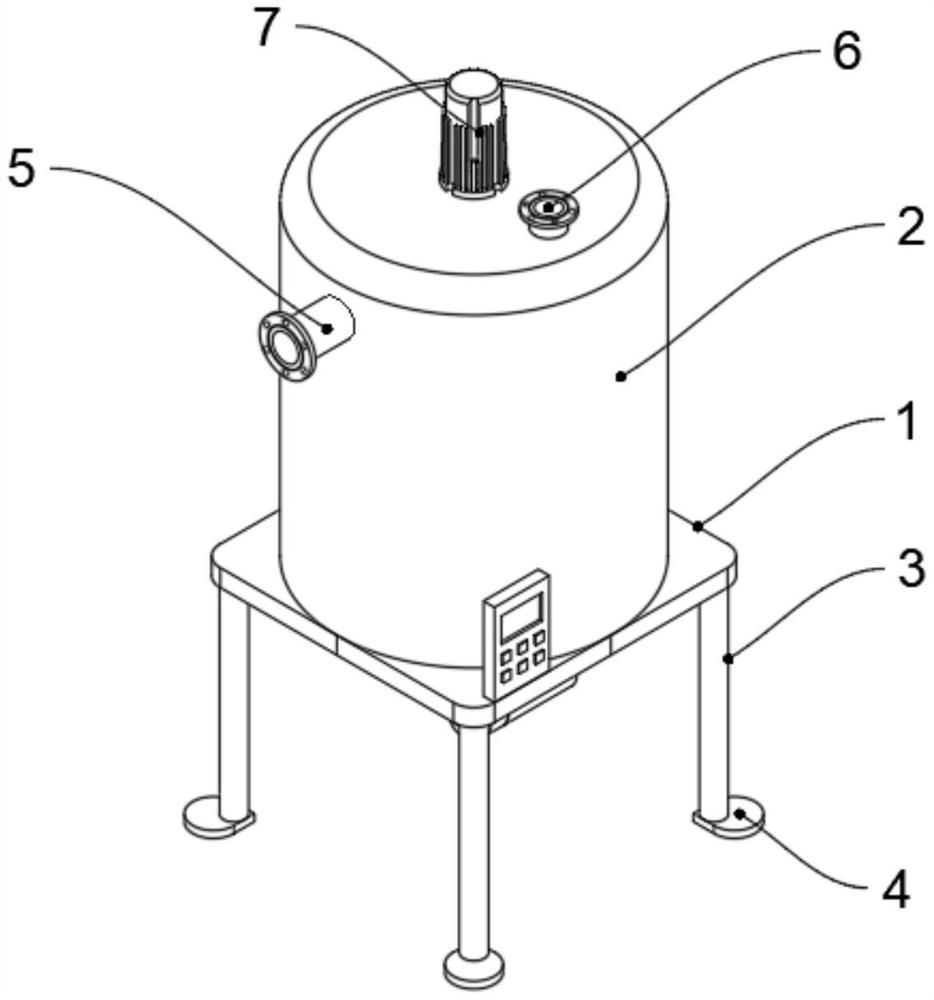 7
6
5
2
1
3
4