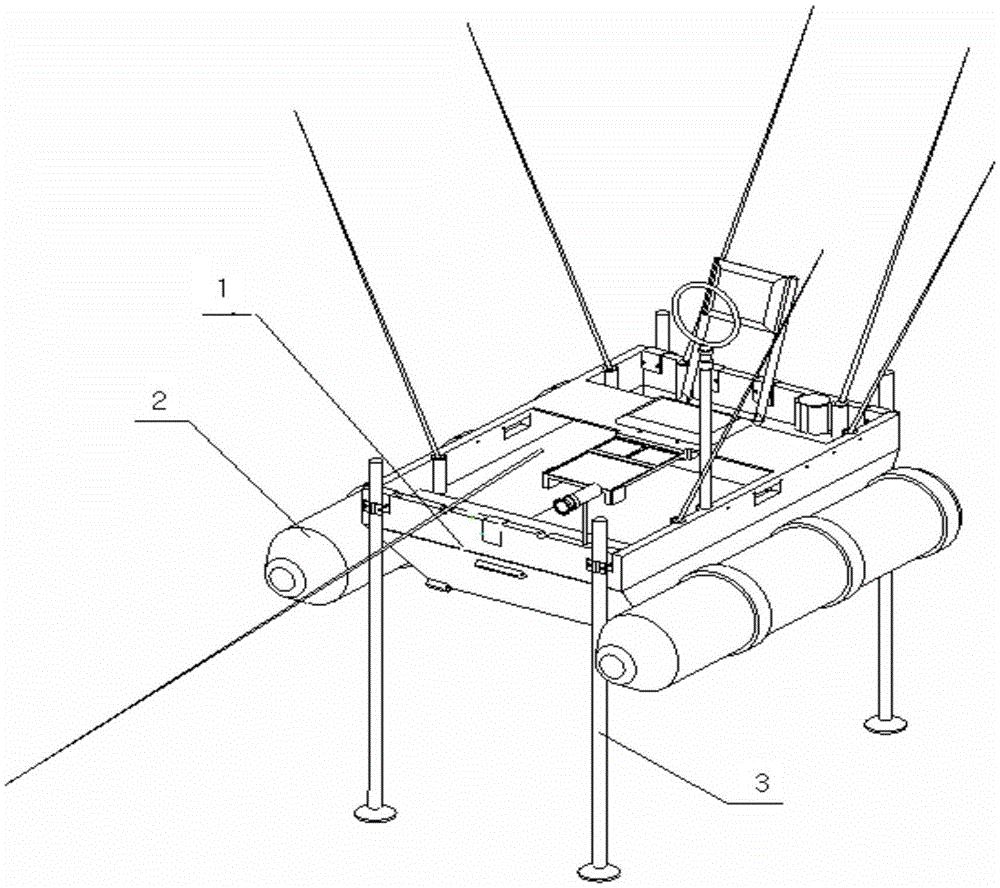 1
2
3