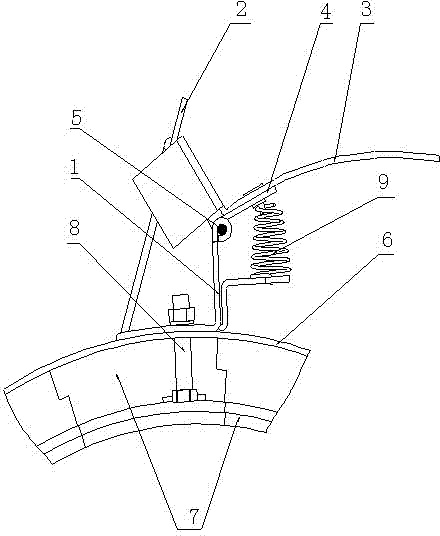 2
4
3
5
1
9
8
6
7