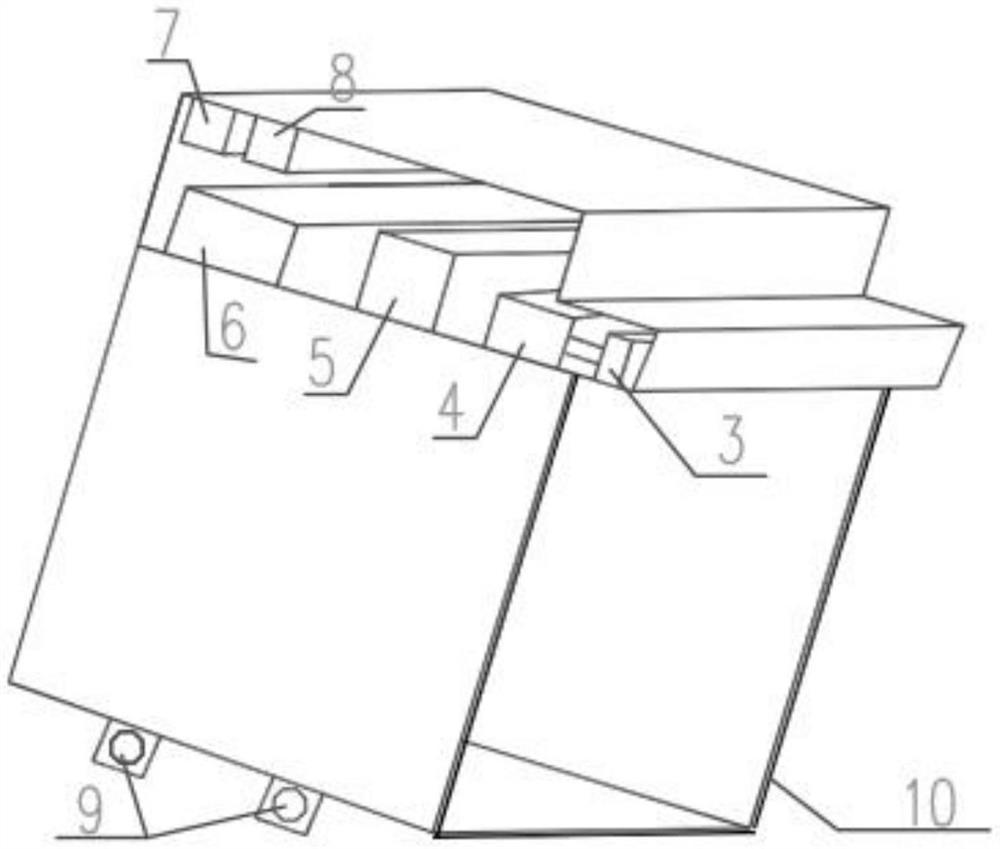 7
8
6
5
4
3
9
10