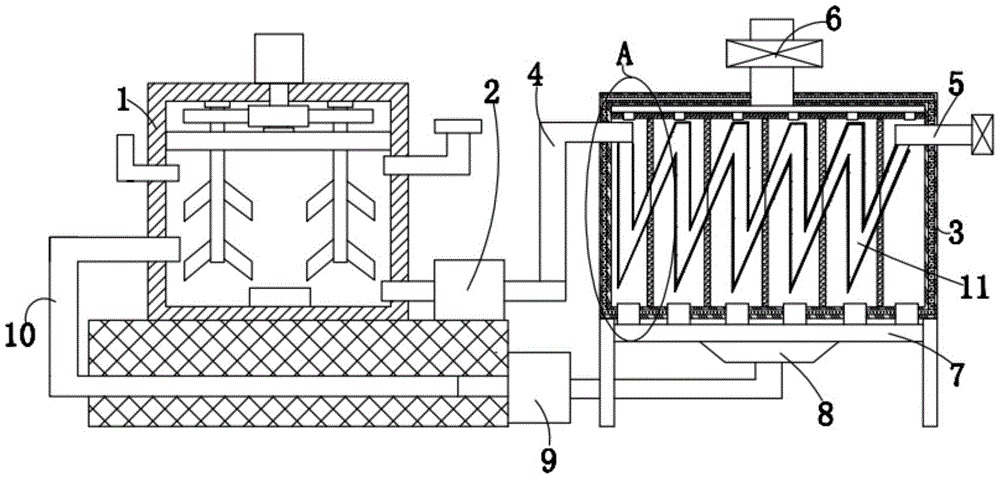 1
2
4
A
6
5
3
11
10
7
8
9