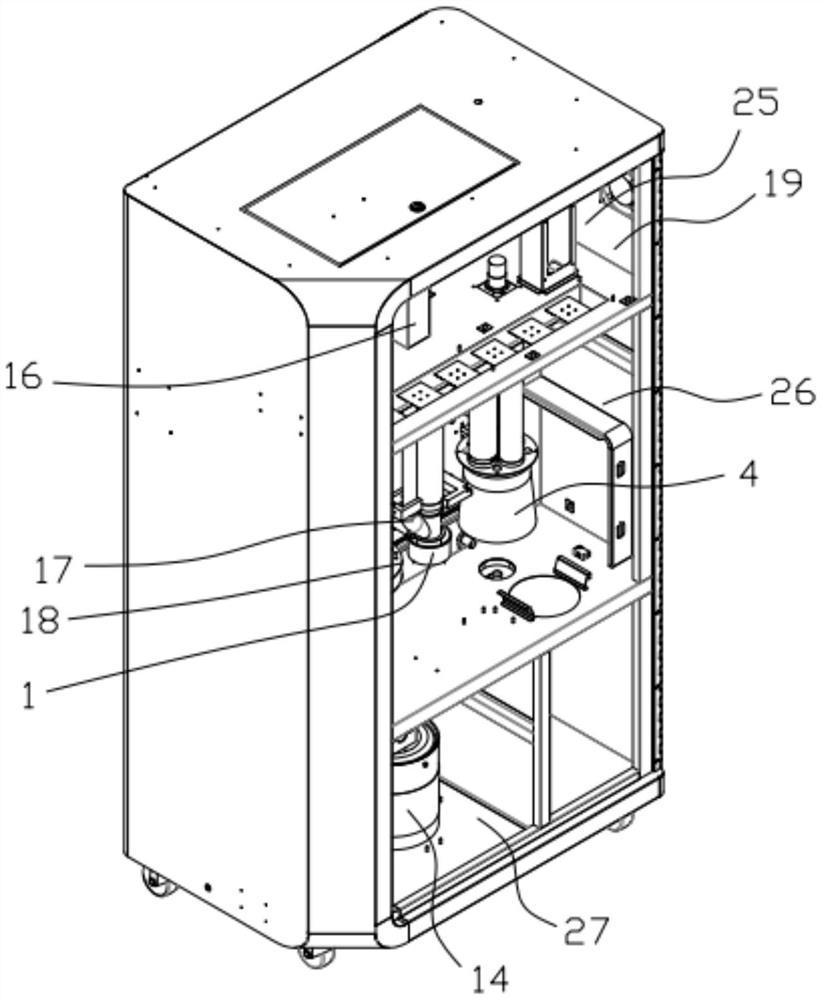 25
19
16
26
4
17
18
1
27
14