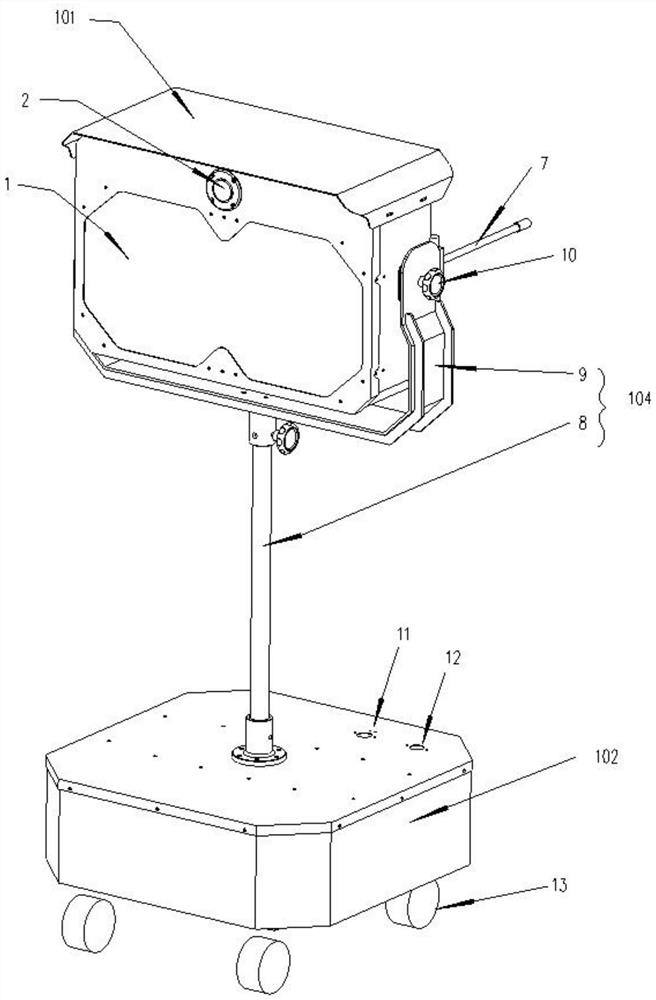 101
2
1
7
10
9
104
8
11
12
102
13