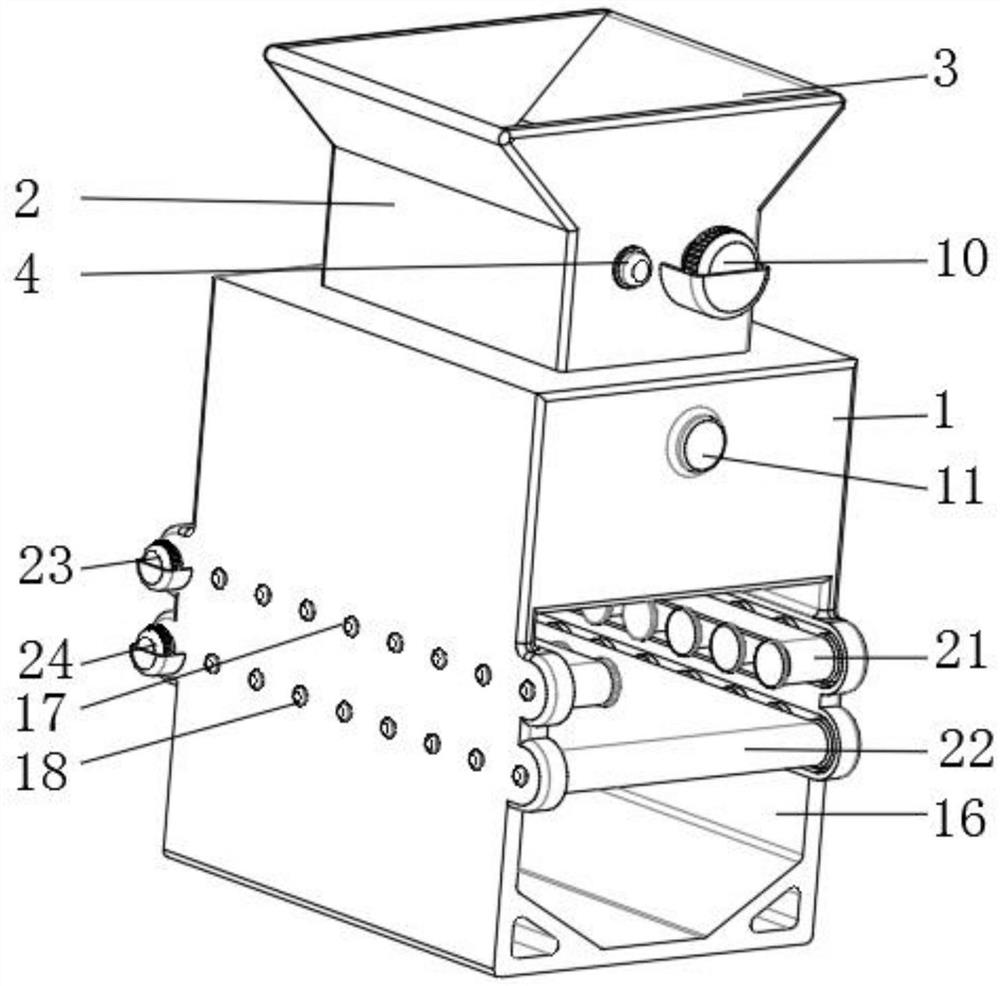 3
2
4
10
1
11
23
24
17
18
21
22
16