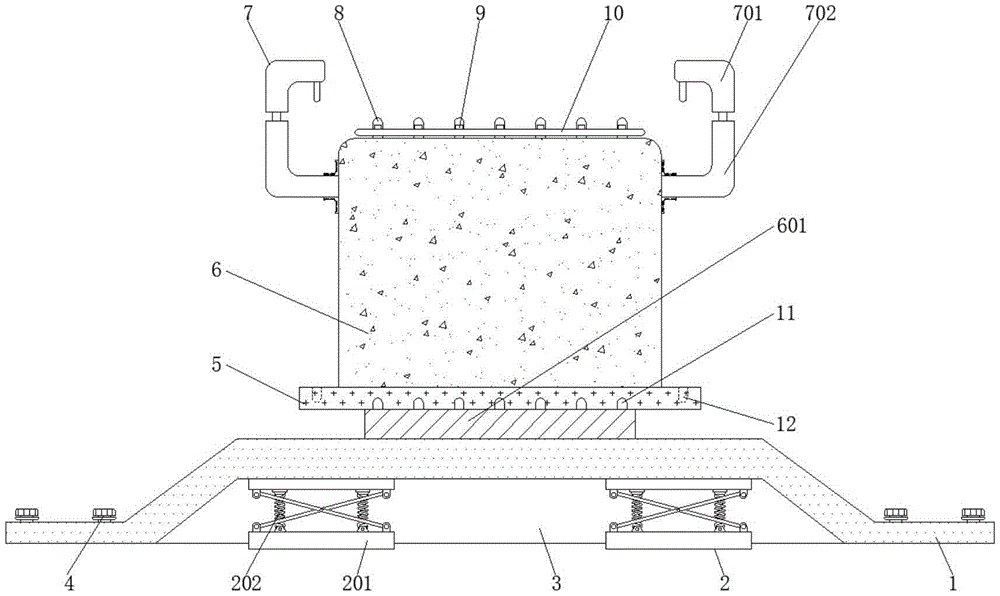 7
8
9
10
701
702
601
6
11
5
12
4
202
201
3
2
1