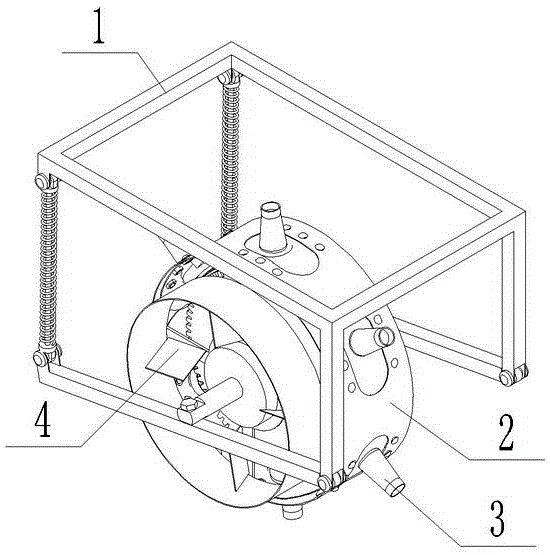 1
4
2
3