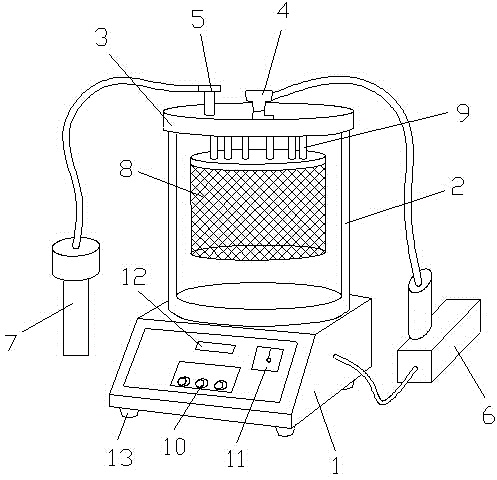 5
4
3
9
8
2
12
7
6
13
10
11
1