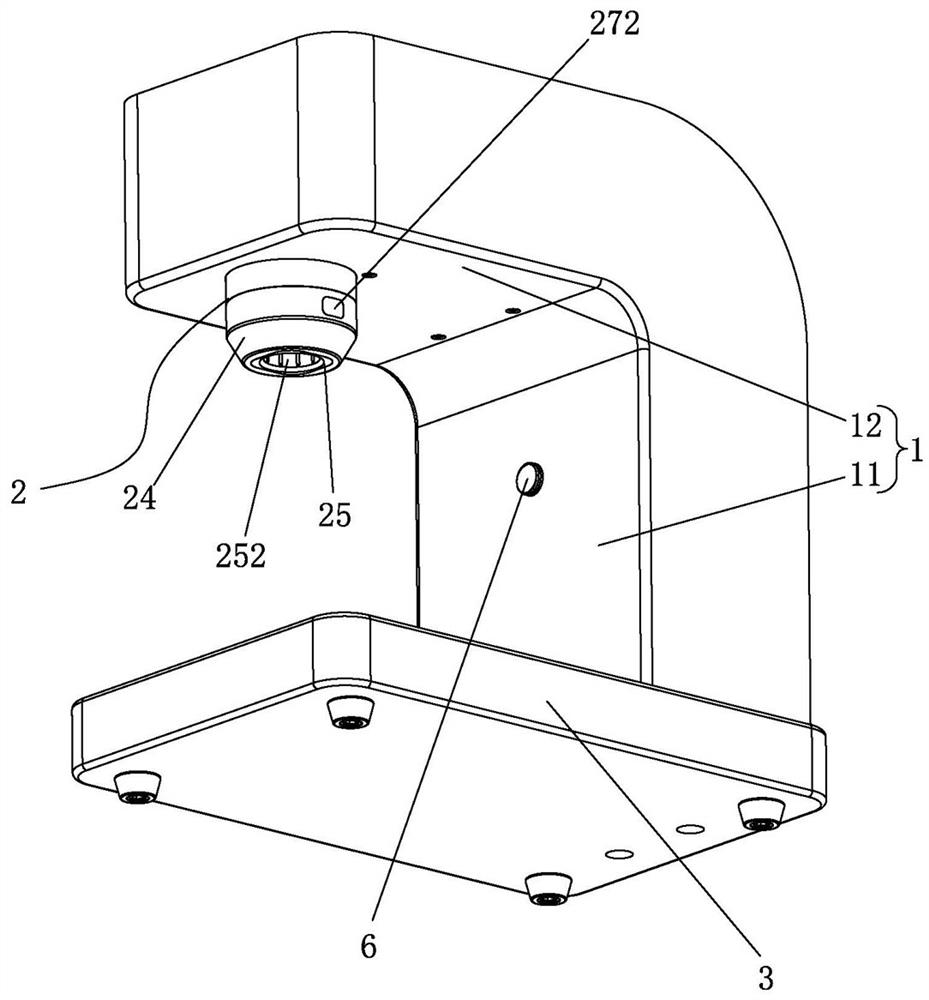 272
12
1
11
2
24
25
252
6
3