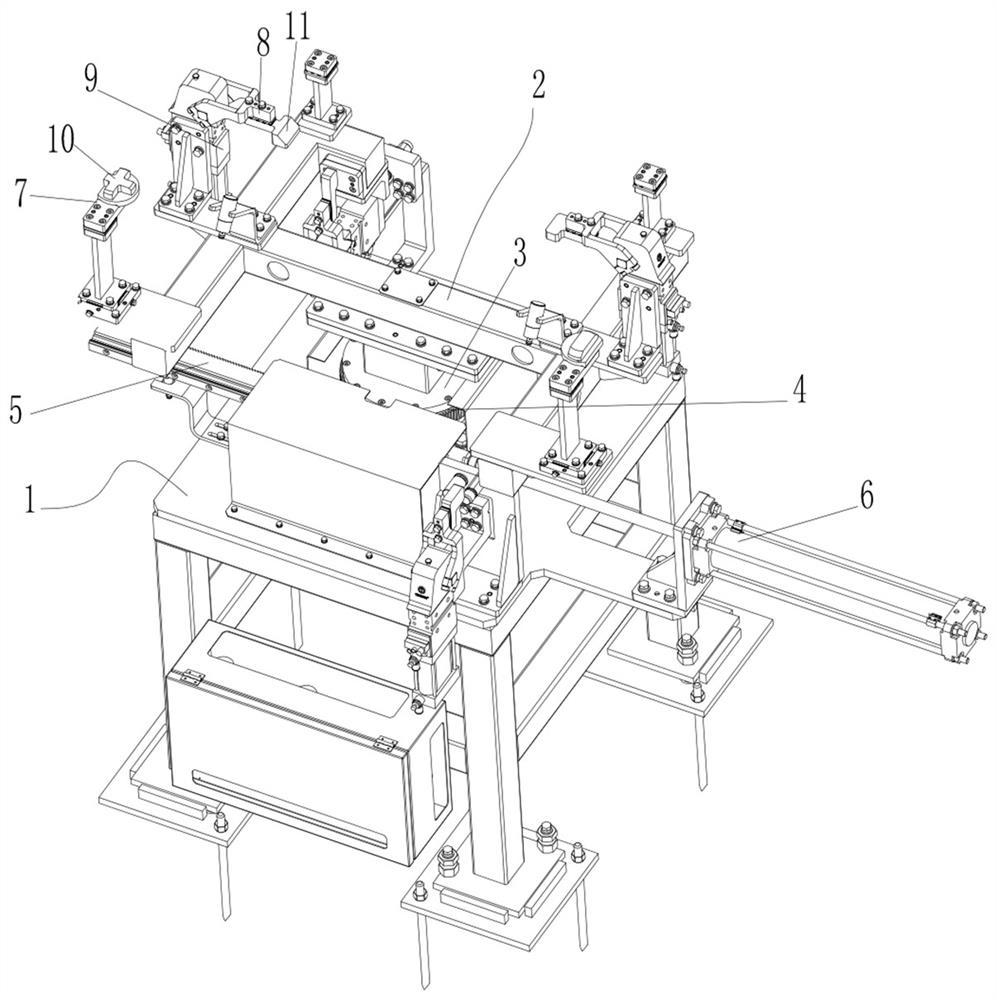 8
11
9
2
10
7
3
5
4
1
6