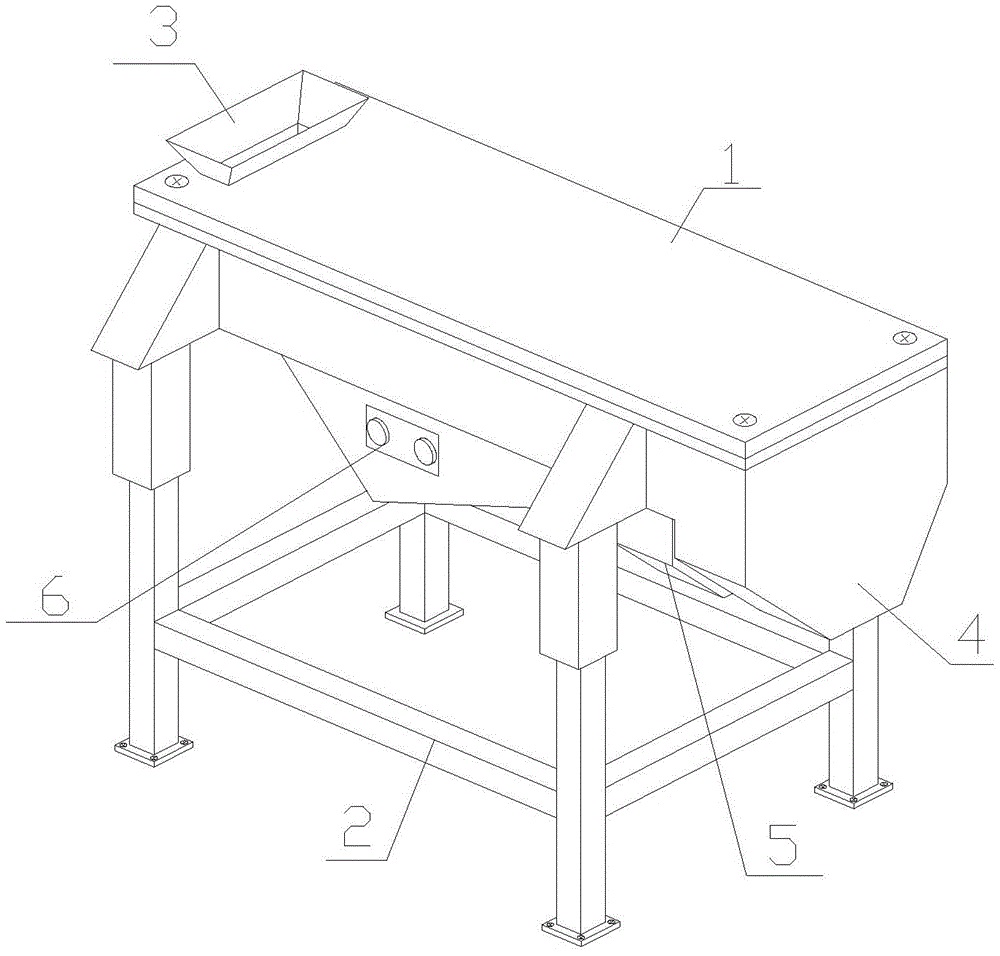 3
1
6
4
2
5