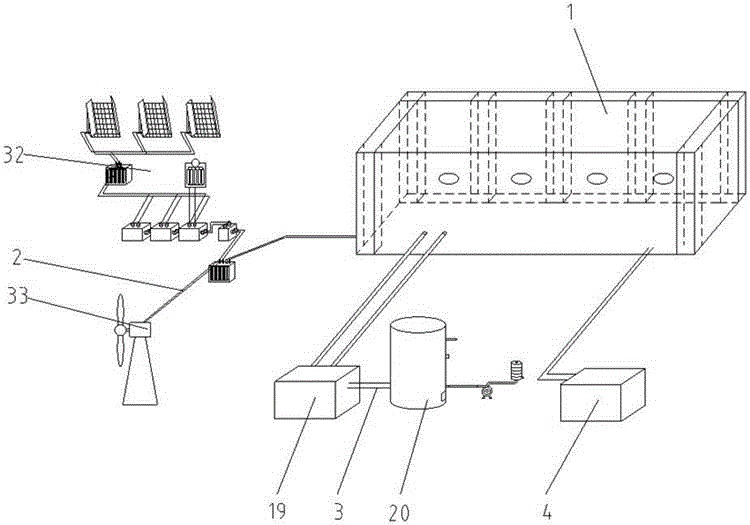 1
32
2
33
19
3
20
4