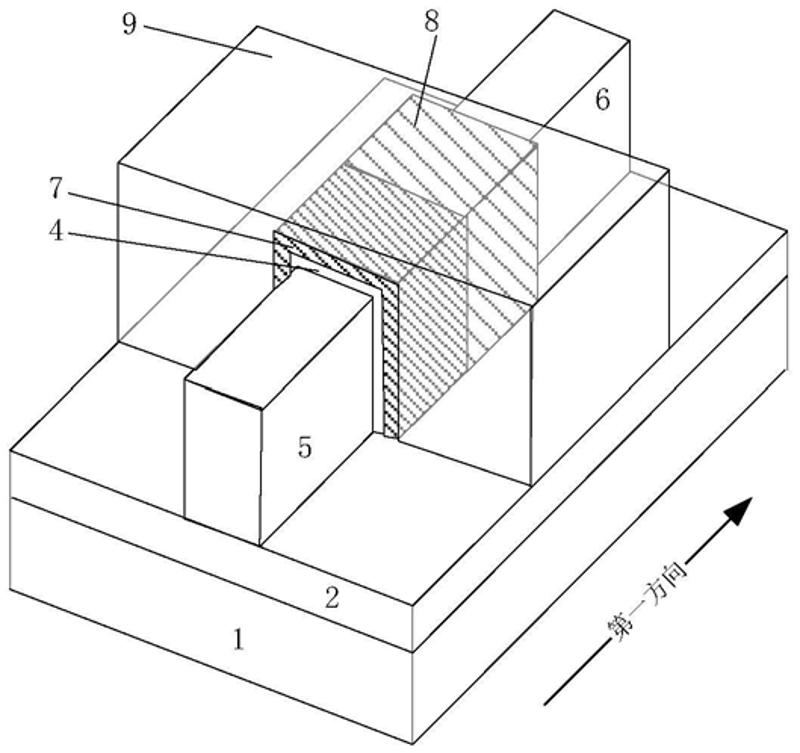 9
8
6
7
4
5
2
1
第一方向