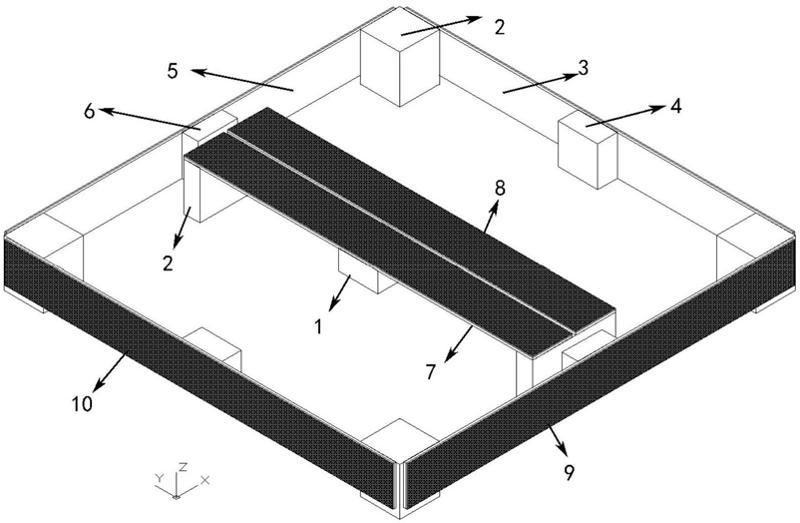 2
5
3
6
4
8
2
1
7
10
9
Y Z X