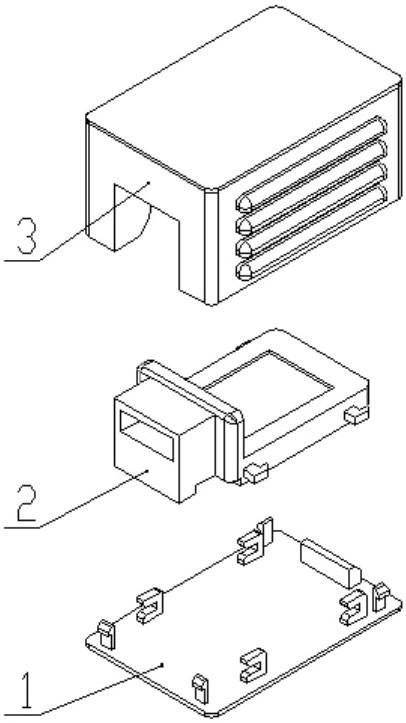 3

2

1