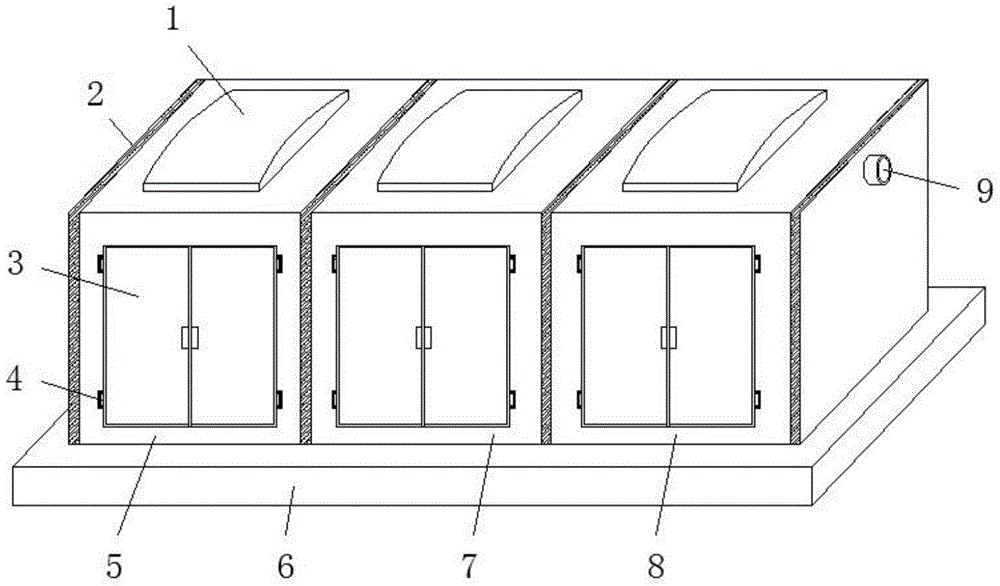 1
2
9
3
4
5
6
7
8