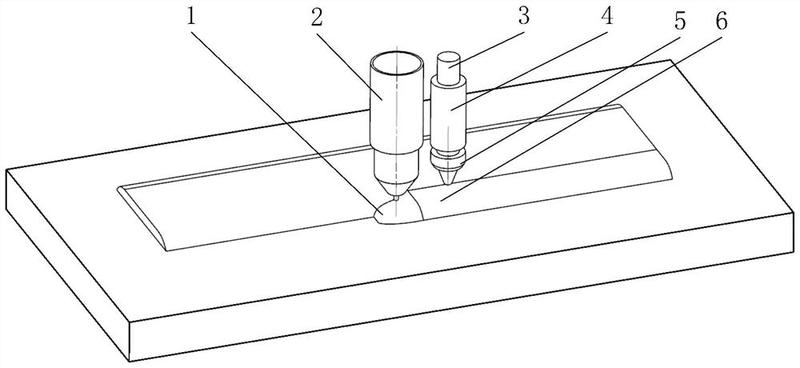 1 2 3 4 5 6