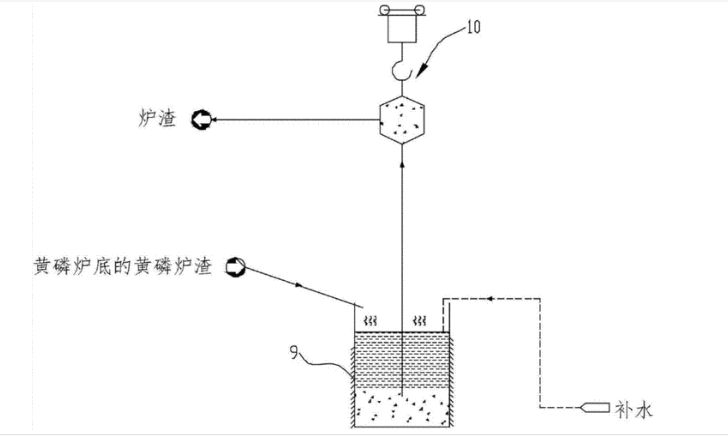 10

炉渣

黄磷炉底的黄磷炉渣

9

补水