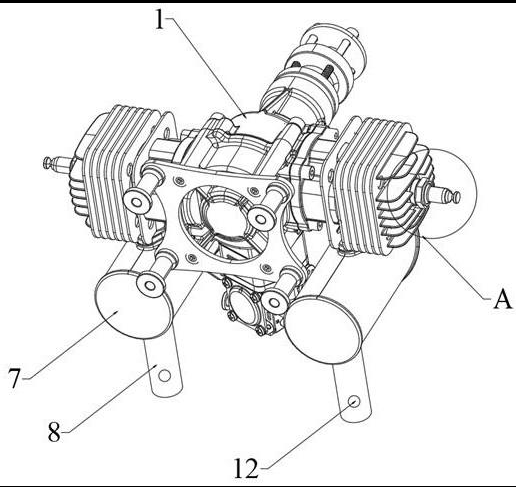 1
A
7
8
12