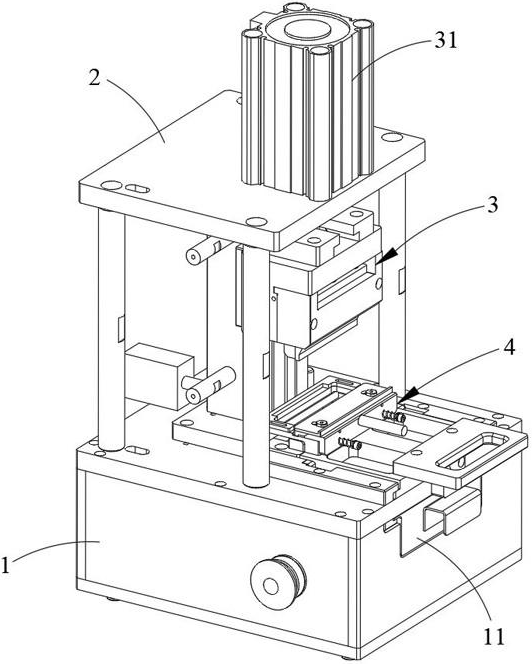 31
2
3
4
1
11