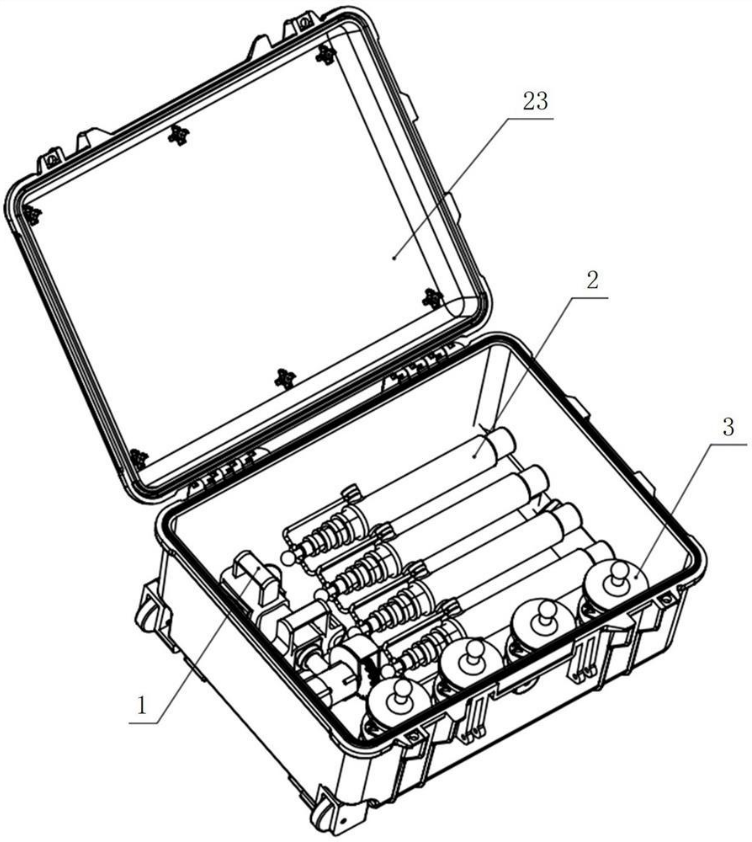 23

2

3

1