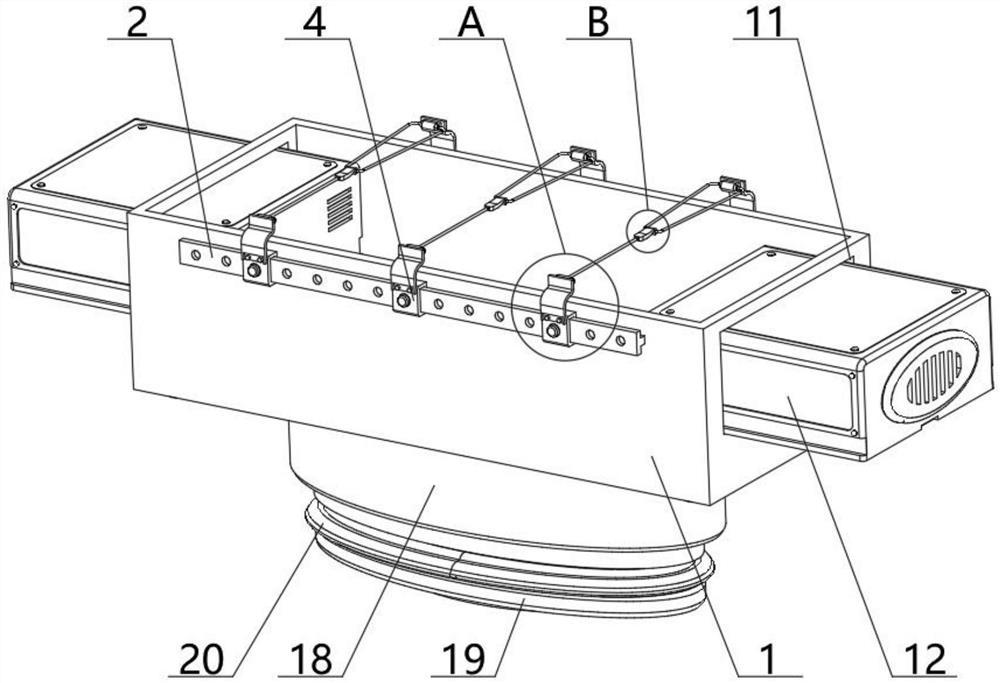 2 4 A B 11

20 18 19 1 12