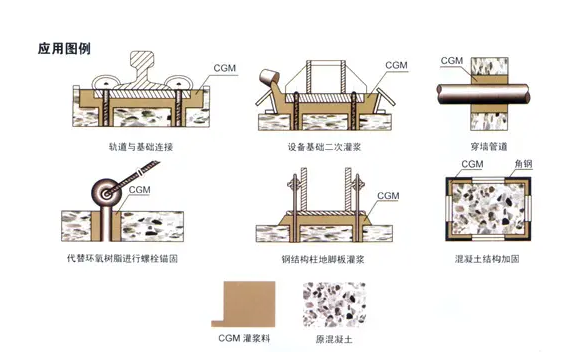 应用图例

CGM

轨道与基础连接

CGM

设备基础二次灌浆

CGM

穿墙管道

CGM

代替环氧树脂进行螺栓锚固

CGM

钢结构柱地脚板灌浆

CGM

角钢

混凝土结构加固

CGM 灌浆料

原混凝土