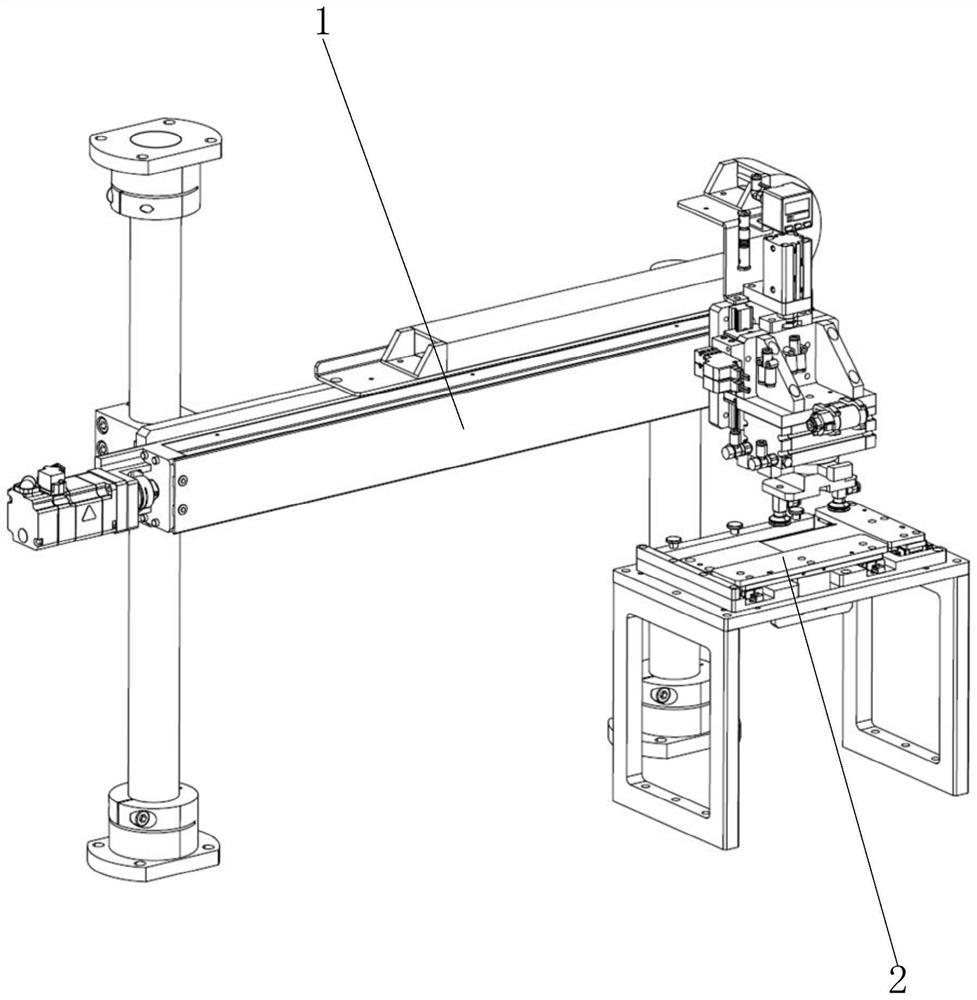 1

2