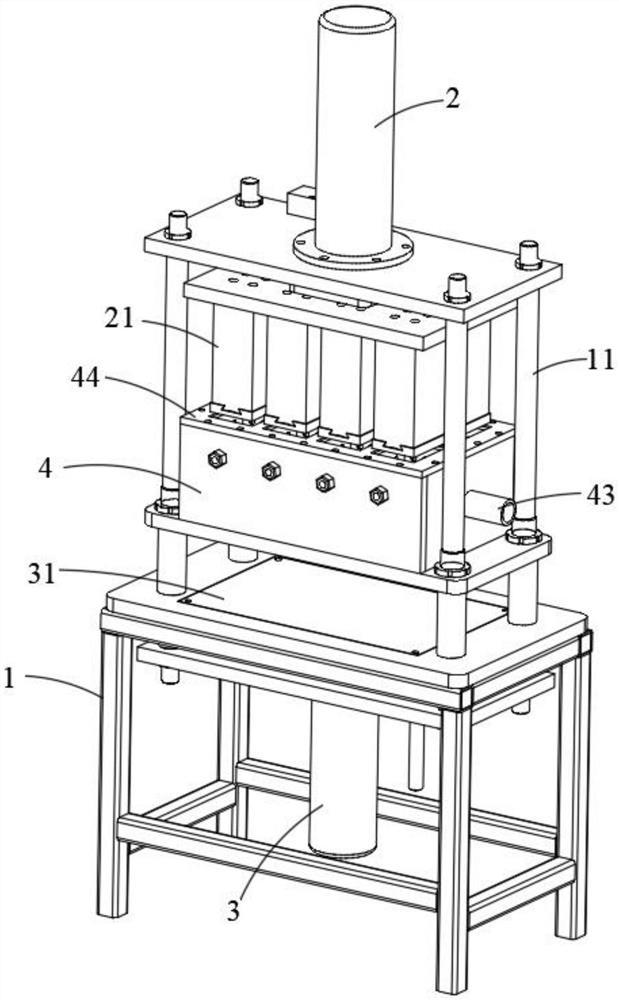 2
21
11
44
4
43
31
1
3