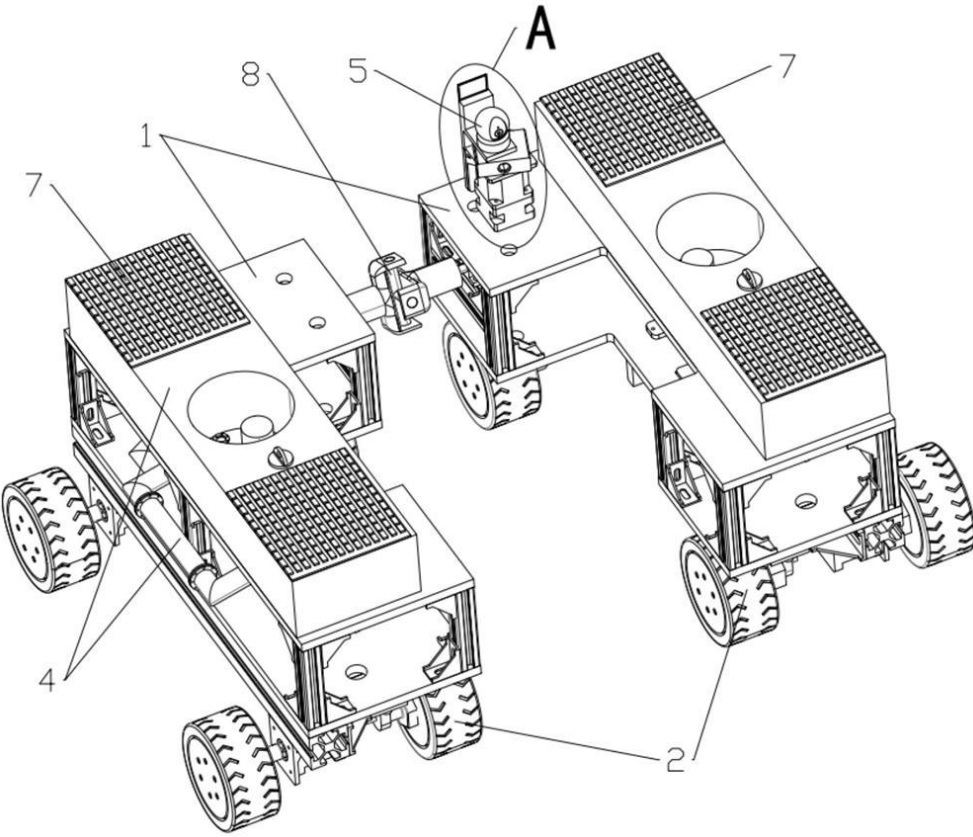 A
8
5
7
1
7
4
2