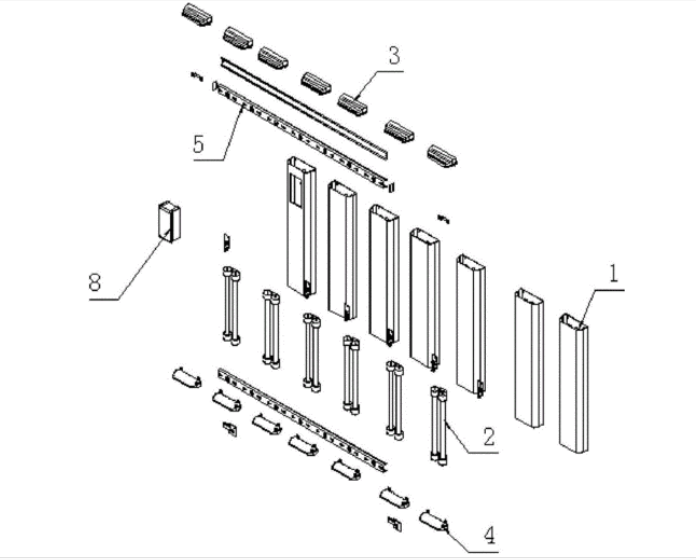 3
5
8
1
2
4