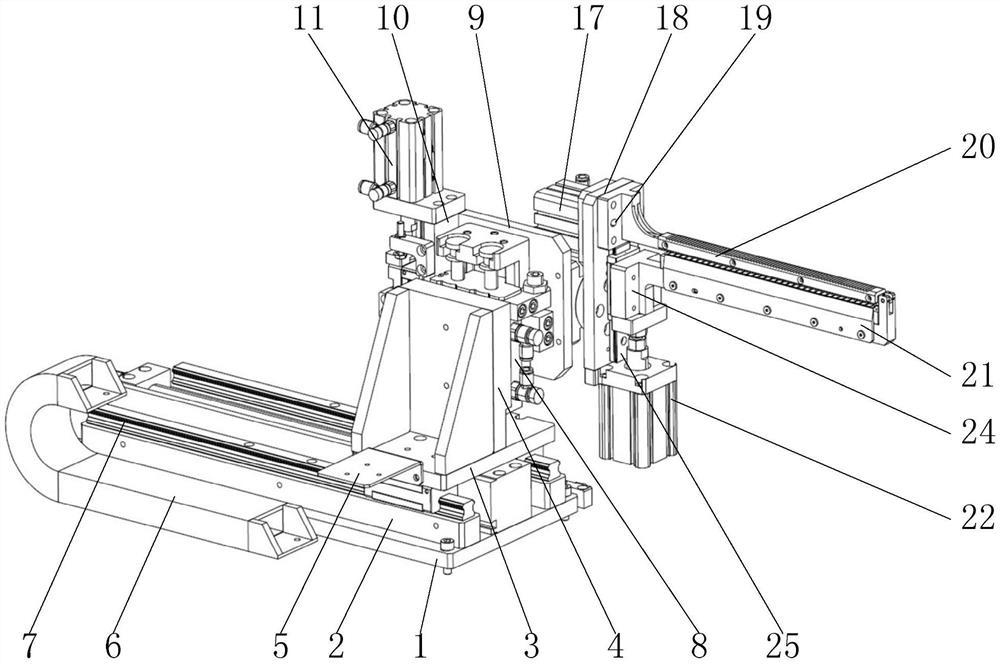 11 10 9 17 18 19

20

21

24

22

7 6 5 2 1 3 4 8 25