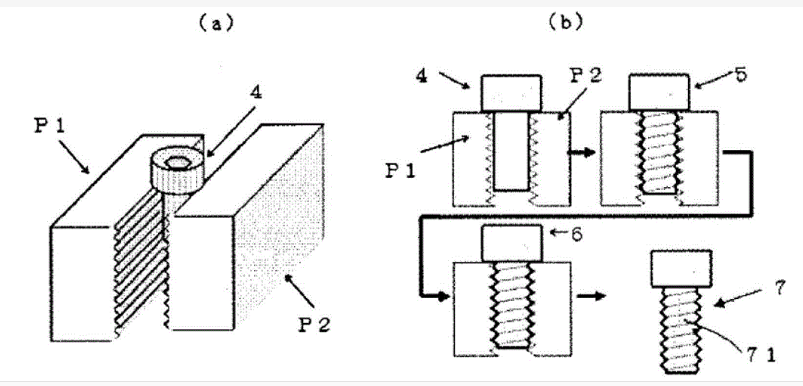 (a)

P 1

4

P 2

(b)

4

P 2

5

P 1

6

7

7 1