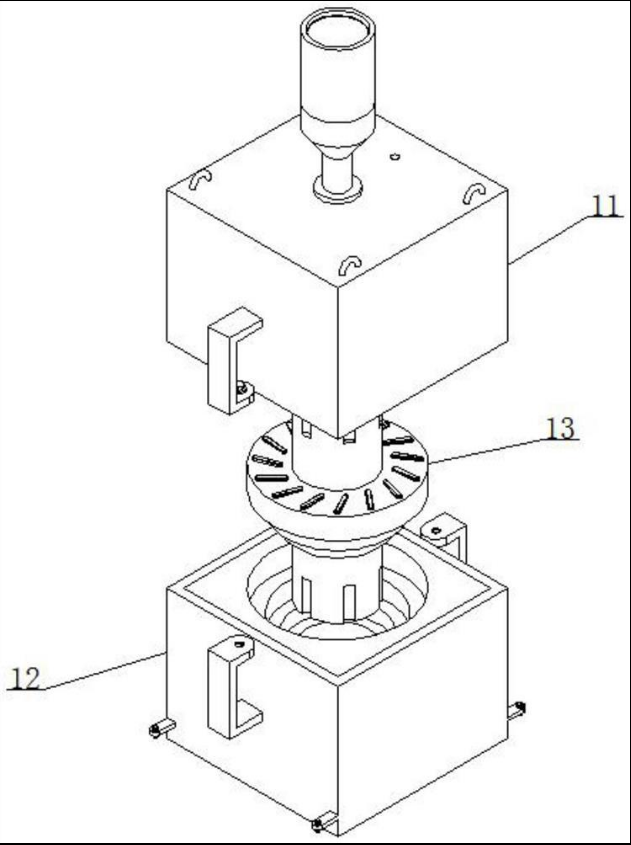 11

13

12