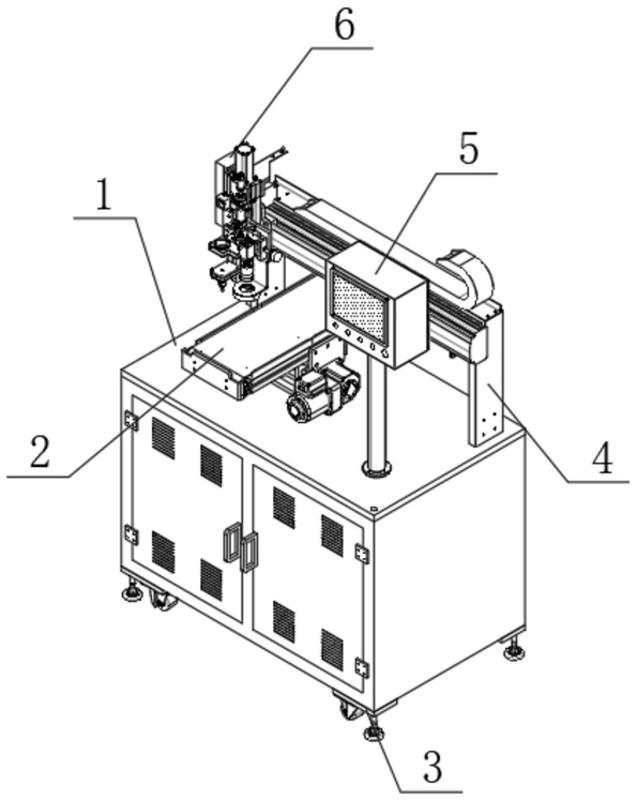 6
5
1
2
4
3