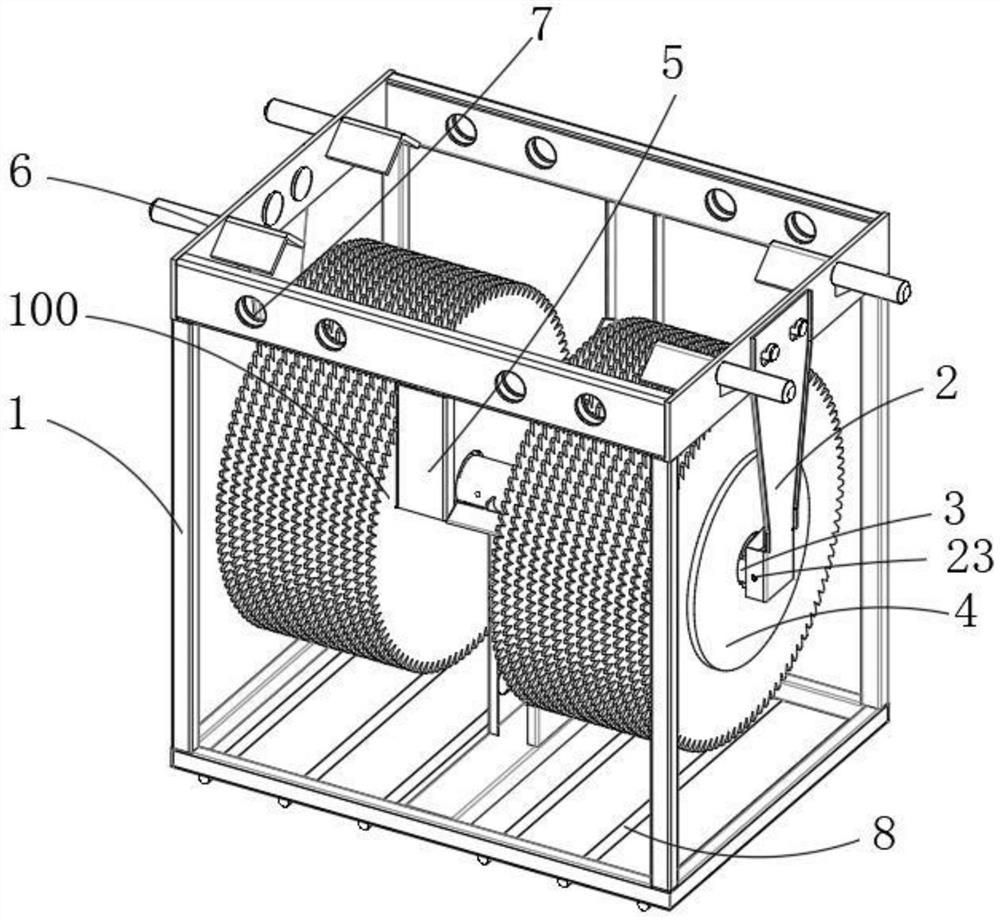 7
5
6
100
1
2
3
23
4
8