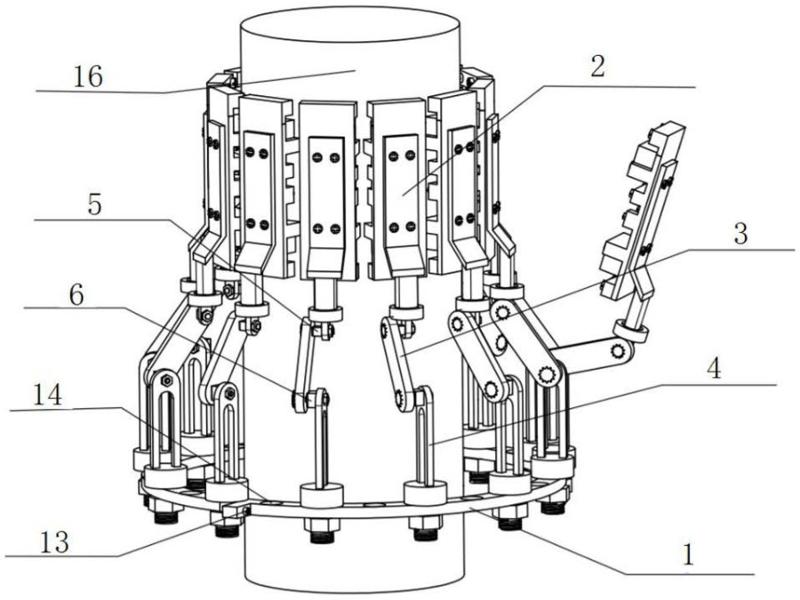 16
2
5
3
6
4
14
13
1