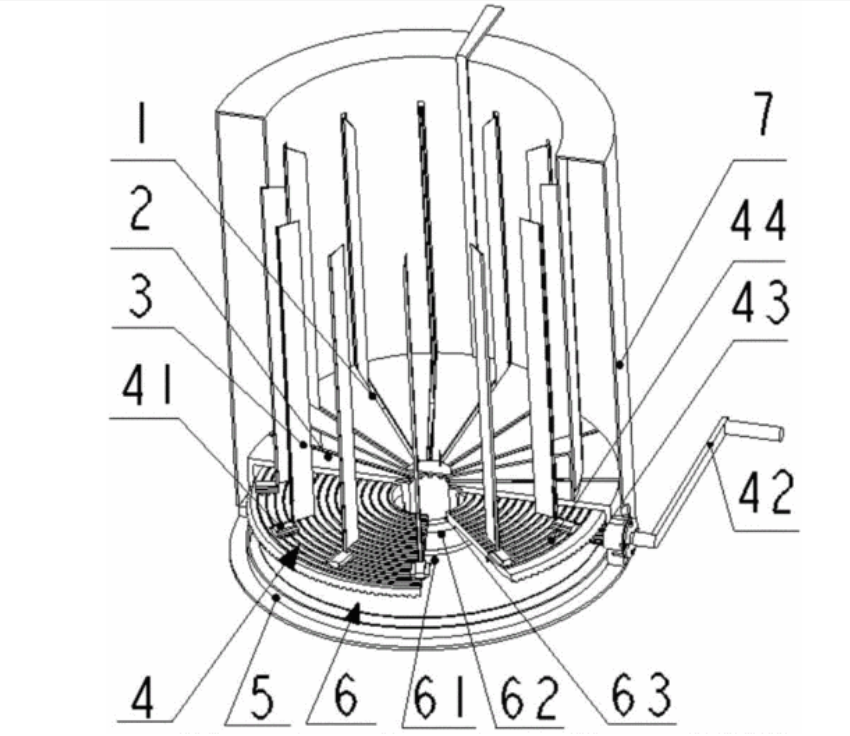 1
2
3
41
7
44
43
42
4
5
6
61
62
63