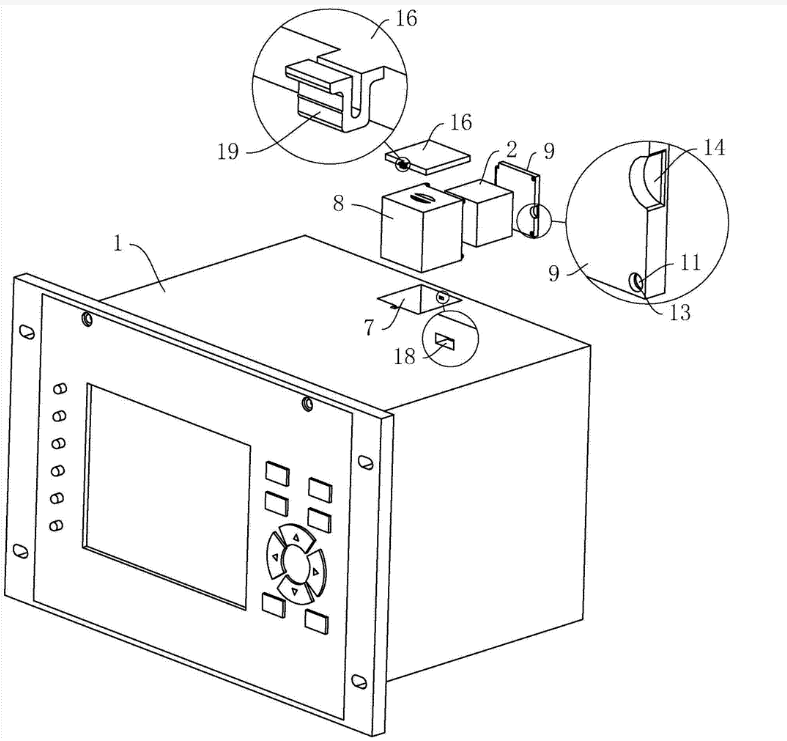 16
19
16
2
9
14
8
1
9
11
13
7
18