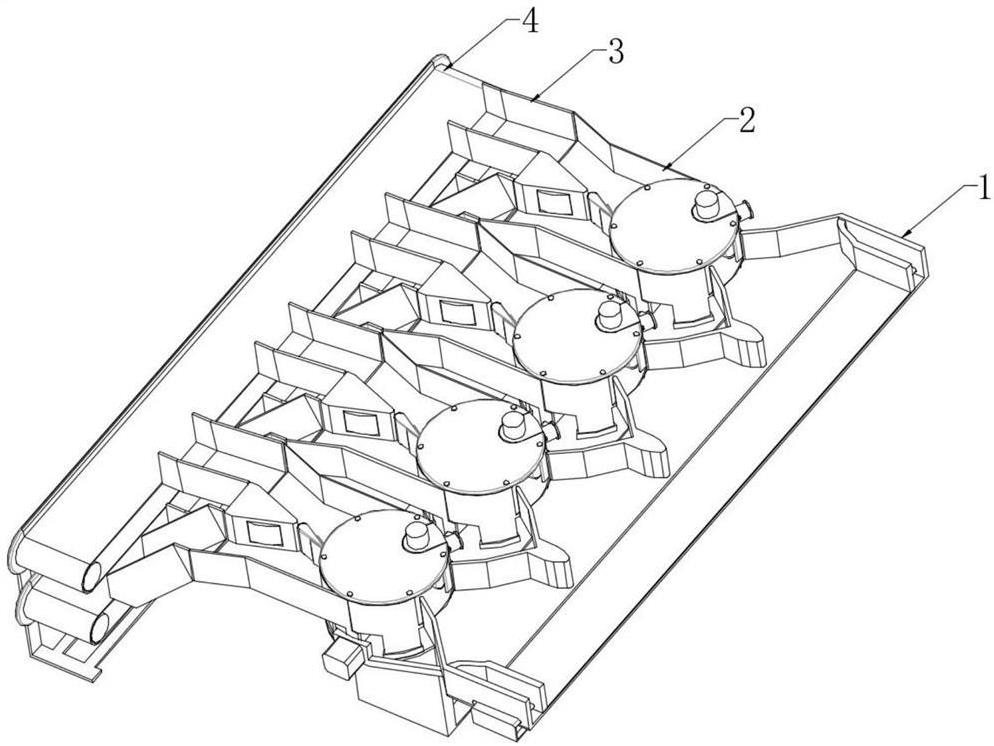 4
3
2
1