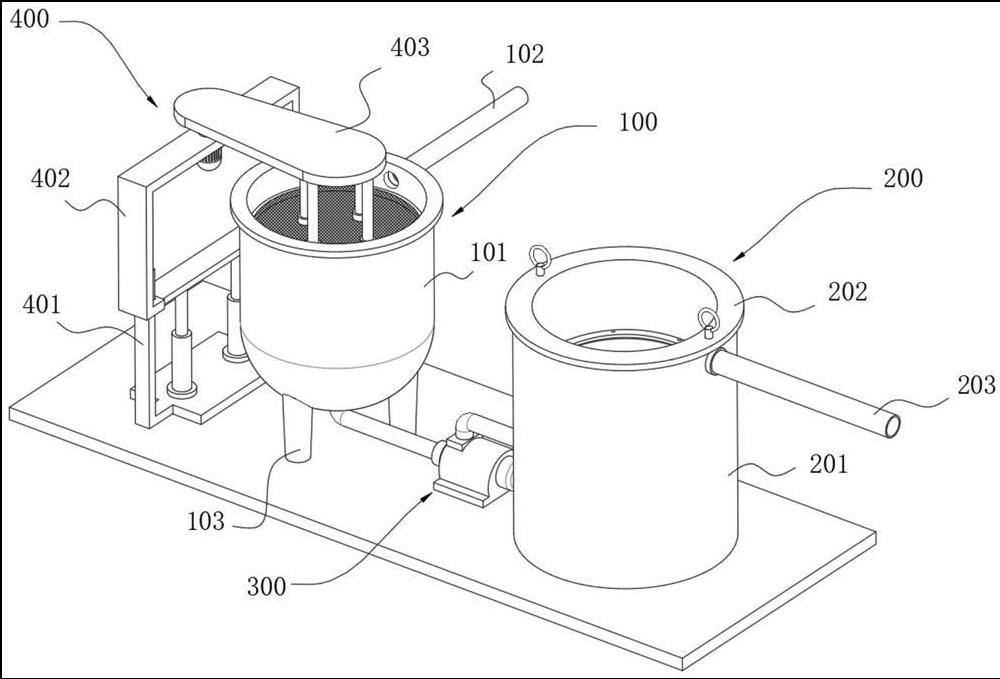 400
403
102
100
402
200
101
202
401
203
201
103
300