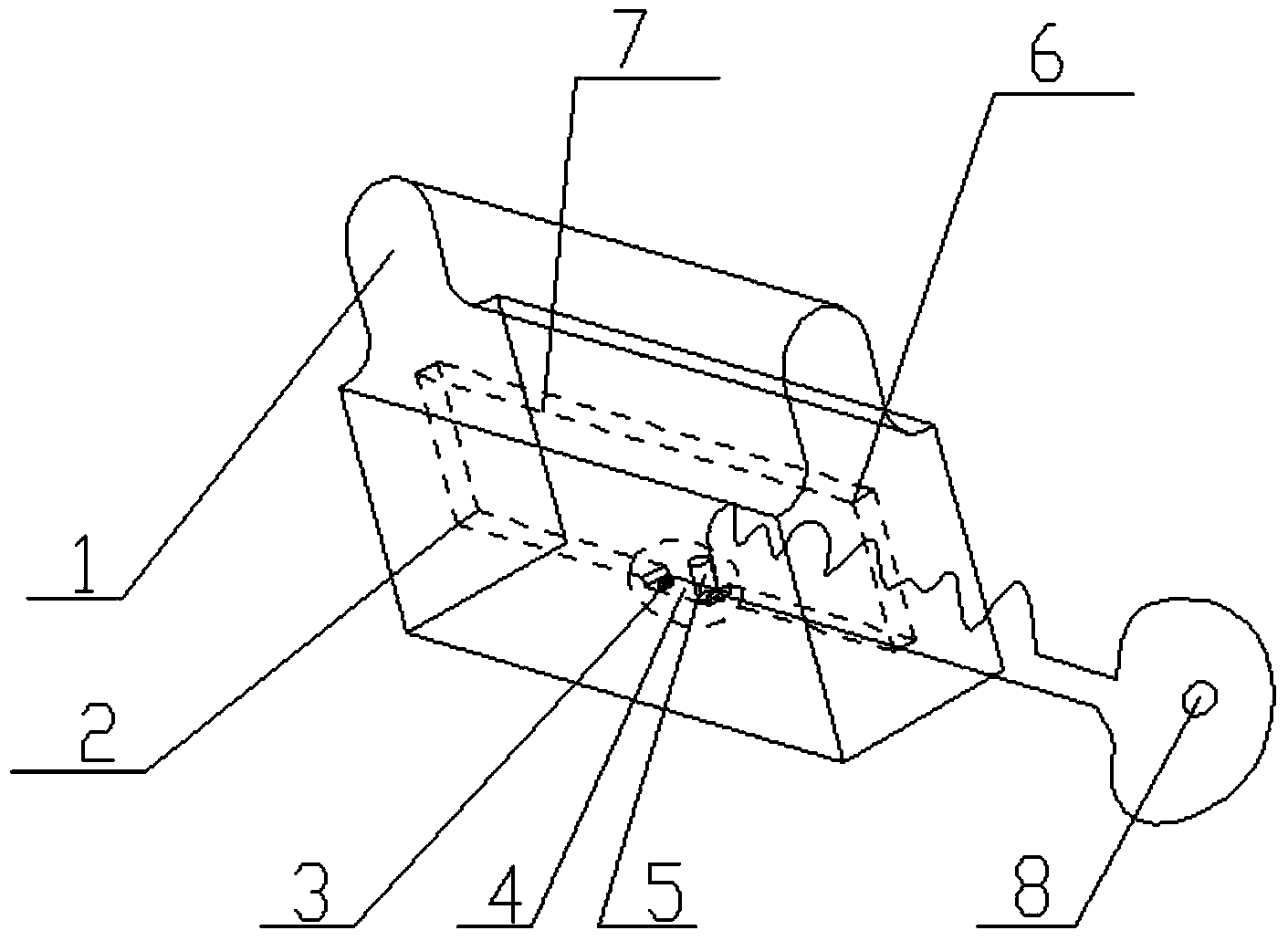 7
6
1
2
3
4
5
8